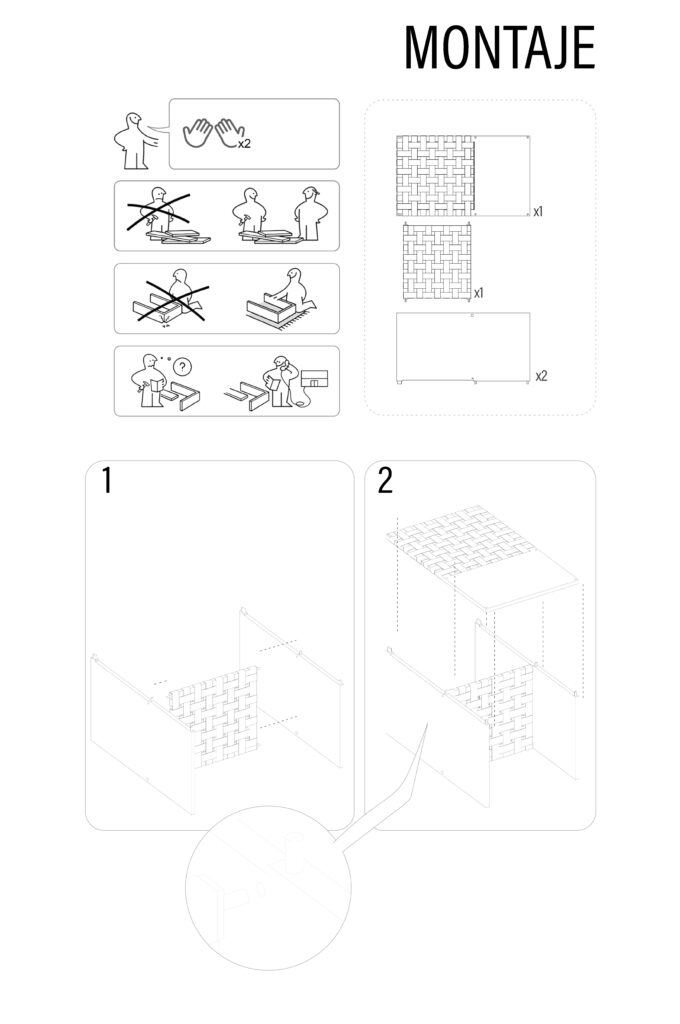 MONTAJE

x2

?

x1

x1

x2

1

2